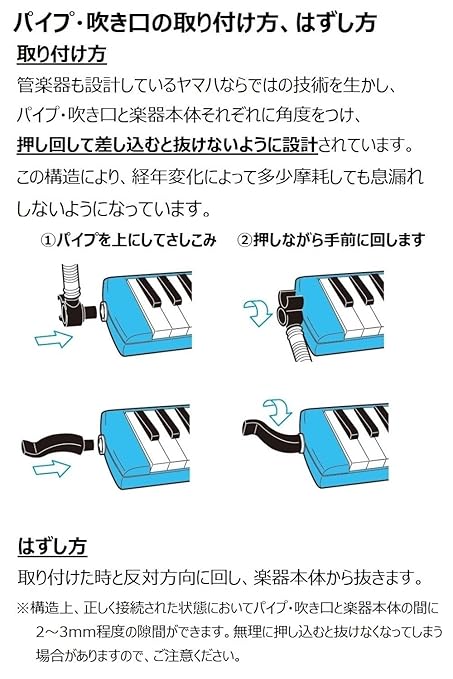 パイプ・吹き口の取り付け方、はずし方

取り付け方

管楽器も設計しているヤマハならではの技術を生かし、パイプ・吹き口と楽器本体それぞれに角度をつけ、押し回して差し込むと抜けないように設計されています。この構造により、経年変化によって多少摩耗しても息漏れしないようになっています。

①パイプを上にしてさしこみ　②押しながら手前に回します

はずし方

取り付けた時と反対方向に回し、楽器本体から抜きます。

※構造上、正しく接続された状態においてパイプ・吹き口と楽器本体の間に2～3mm程度の隙間ができます。無理に押し込むと抜けなくなってしまう場合がありますので、ご注意ください。